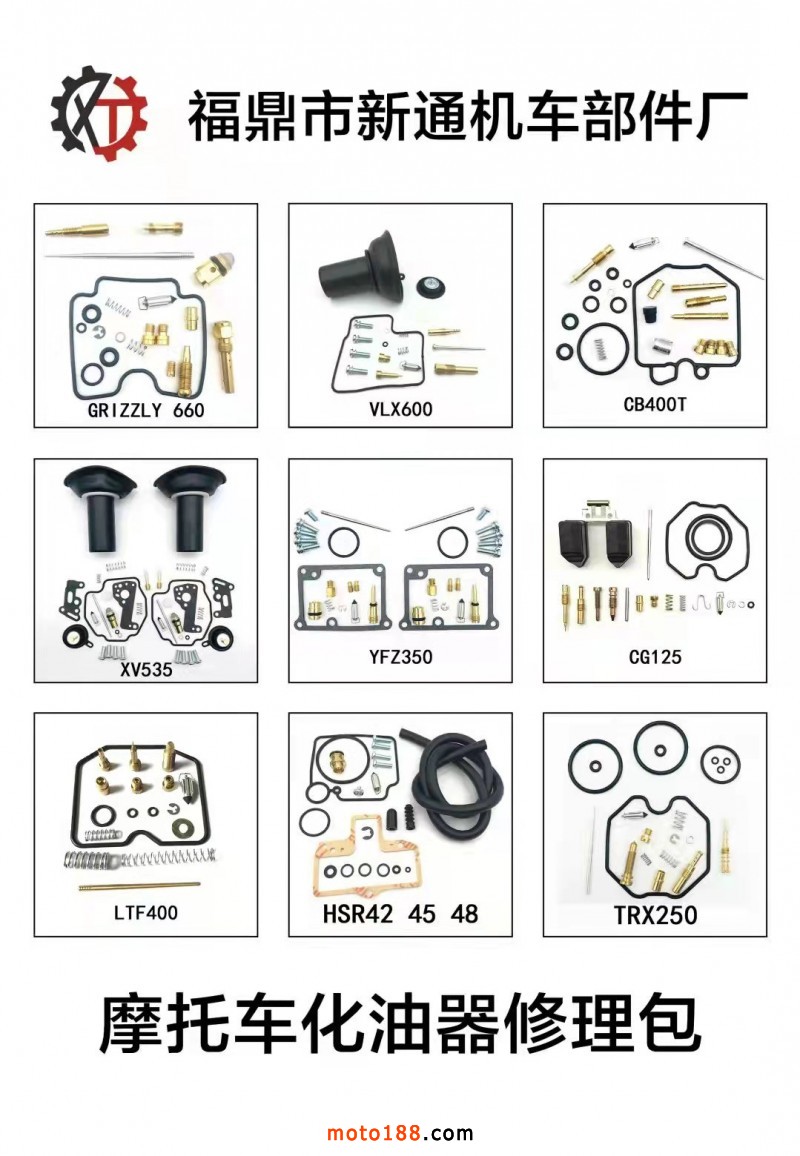 XT

福鼎市新通机车部件厂

GRIZZLY 660

VLX600

CB400T

XV535

YFZ350

CG125

LTF400

HSR42 45 48

TRX250

摩托车化油器修理包

moto188.com