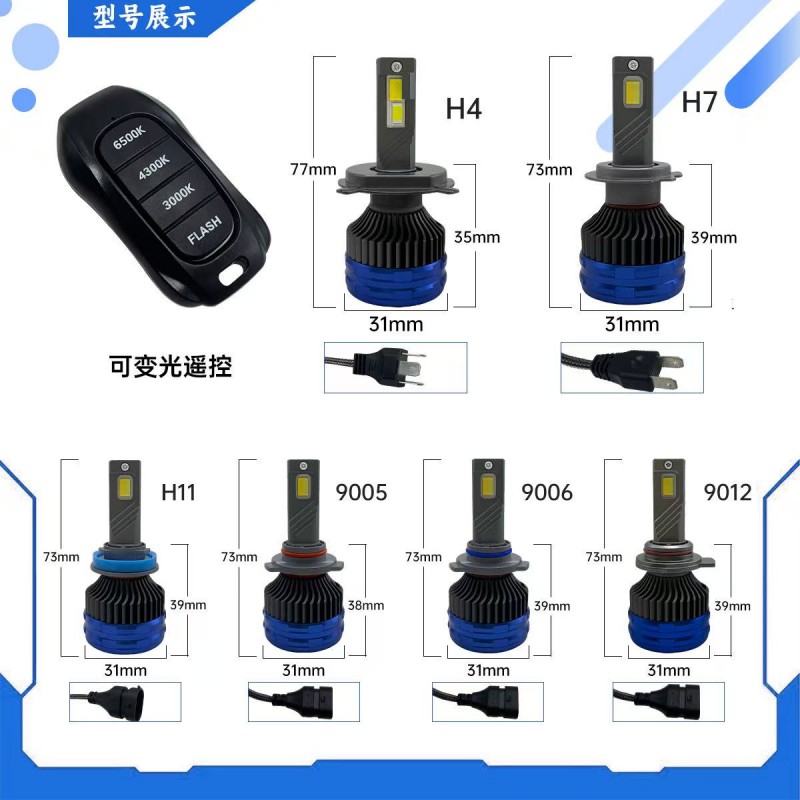 型号展示

6500K
4300K
3000K
FLASH

可变光遥控

H4
77mm
35mm
31mm

H7
73mm
39mm
31mm

H11
73mm
39mm
31mm

9005
73mm
38mm
31mm

9006
73mm
39mm
31mm

9012
73mm
39mm
31mm